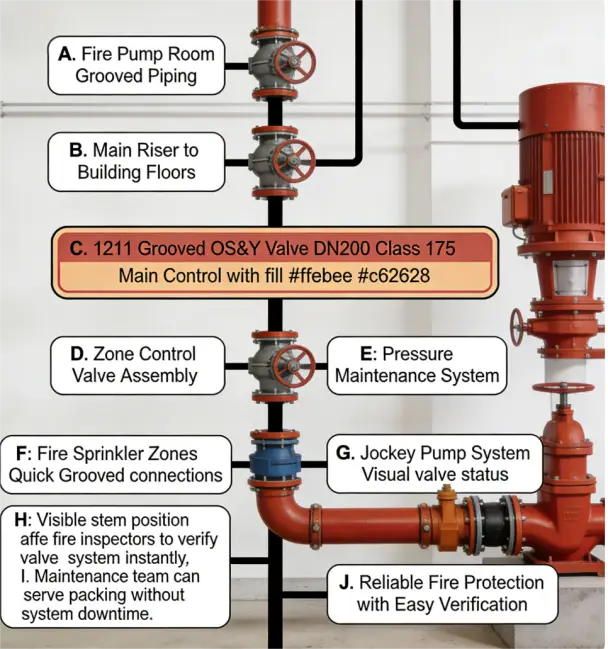 A. Fire Pump Room Grooved Piping

B. Main Riser to Building Floors

C. 1211 Grooved OS&Y Valve DN200 Class 175
Main Control with fill #ffebee #c62628

D. Zone Control Valve Assembly

E: Pressure Maintenance System

F: Fire Sprinkler Zones Quick Grooved connections

G. Jockey Pump System Visual valve status

H: Visible stem position affe fire inspectors to verify valve system instantly, I. Maintenance team can serve packing without system downtime.

J. Reliable Fire Protection with Easy Verification